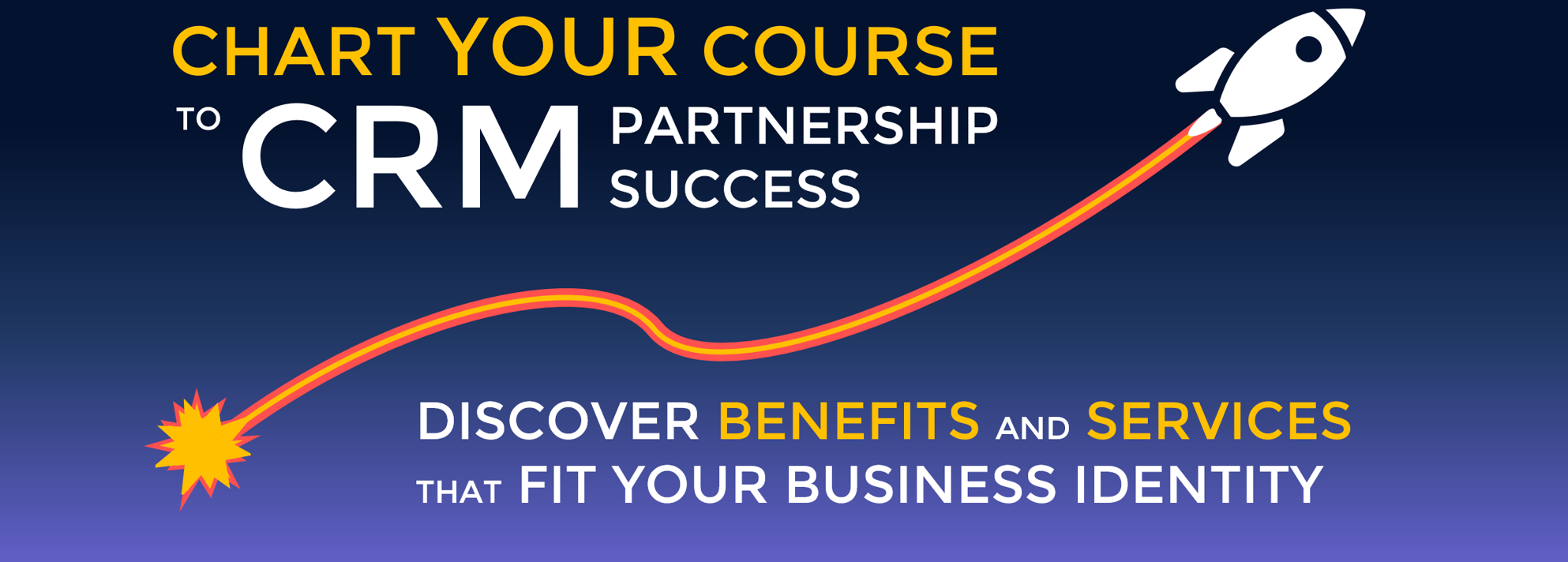 CHART YOUR COURSE
TO CRM PARTNERSHIP SUCCESS

DISCOVER BENEFITS AND SERVICES THAT FIT YOUR BUSINESS IDENTITY